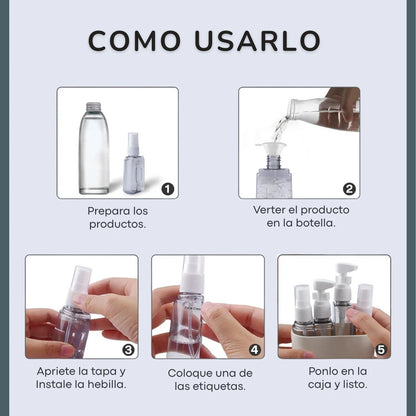 COMO USARLO

1

Prepara los productos.

2

Verter el producto en la botella.

3

Apriete la tapa y Instale la hebilla.

4

Coloque una de las etiquetas.

5

Ponlo en la caja y listo.