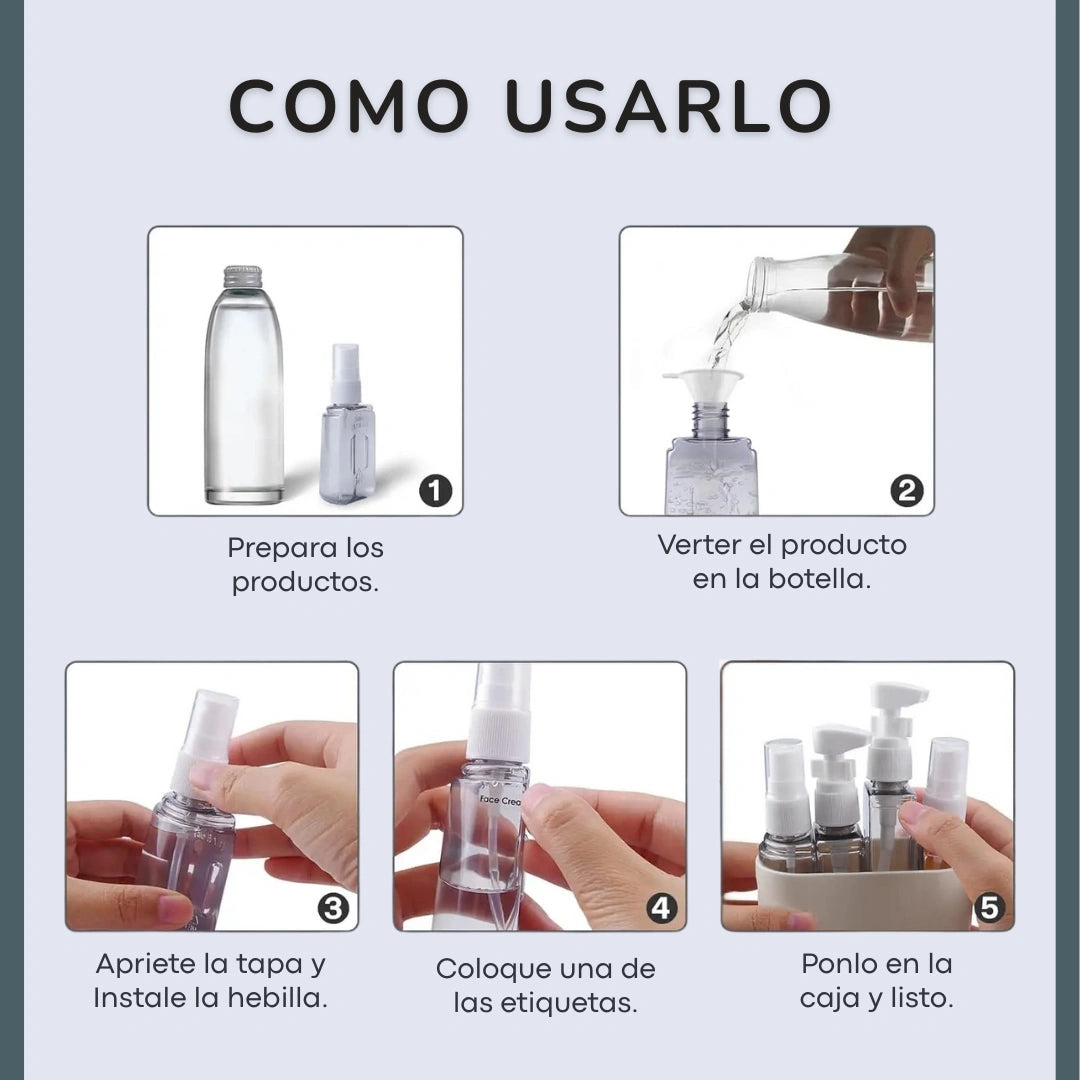 COMO USARLO

1

Prepara los productos.

2

Verter el producto en la botella.

3

Apriete la tapa y Instale la hebilla.

Face Crea

4

Coloque una de las etiquetas.

5

Ponlo en la caja y listo.